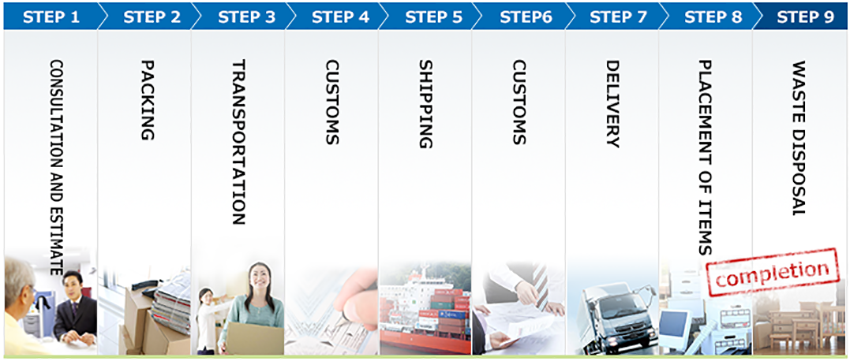 STEP 1
CONSULTATION AND ESTIMATE

STEP 2
PACKING

STEP 3
TRANSPORTATION

STEP 4
CUSTOMS

STEP 5
SHIPPING

STEP6
CUSTOMS

STEP 7
DELIVERY

STEP 8
PLACEMENT OF ITEMS

STEP 9
WASTE DISPOSAL

completion